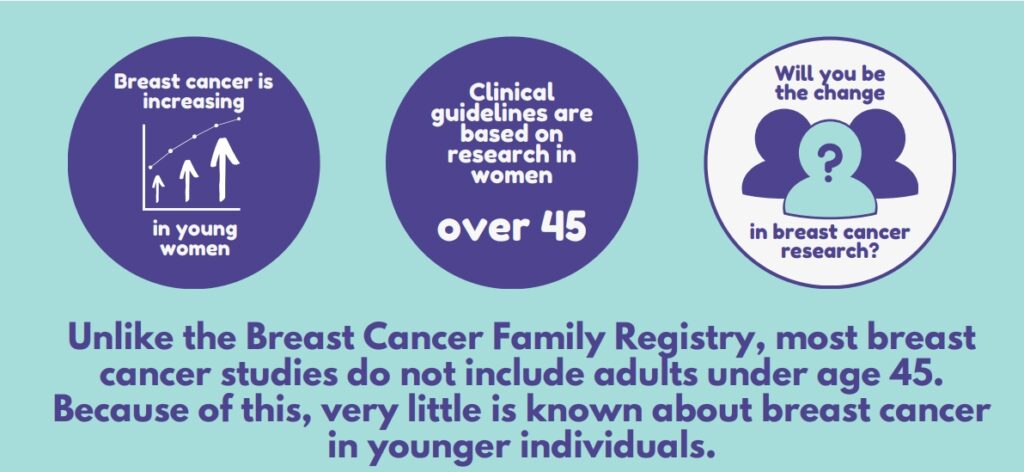 Breast cancer is increasing

in young women

Clinical guidelines are based on research in women

over 45

Will you be the change

?

in breast cancer research?

Unlike the Breast Cancer Family Registry, most breast cancer studies do not include adults under age 45. Because of this, very little is known about breast cancer in younger individuals.