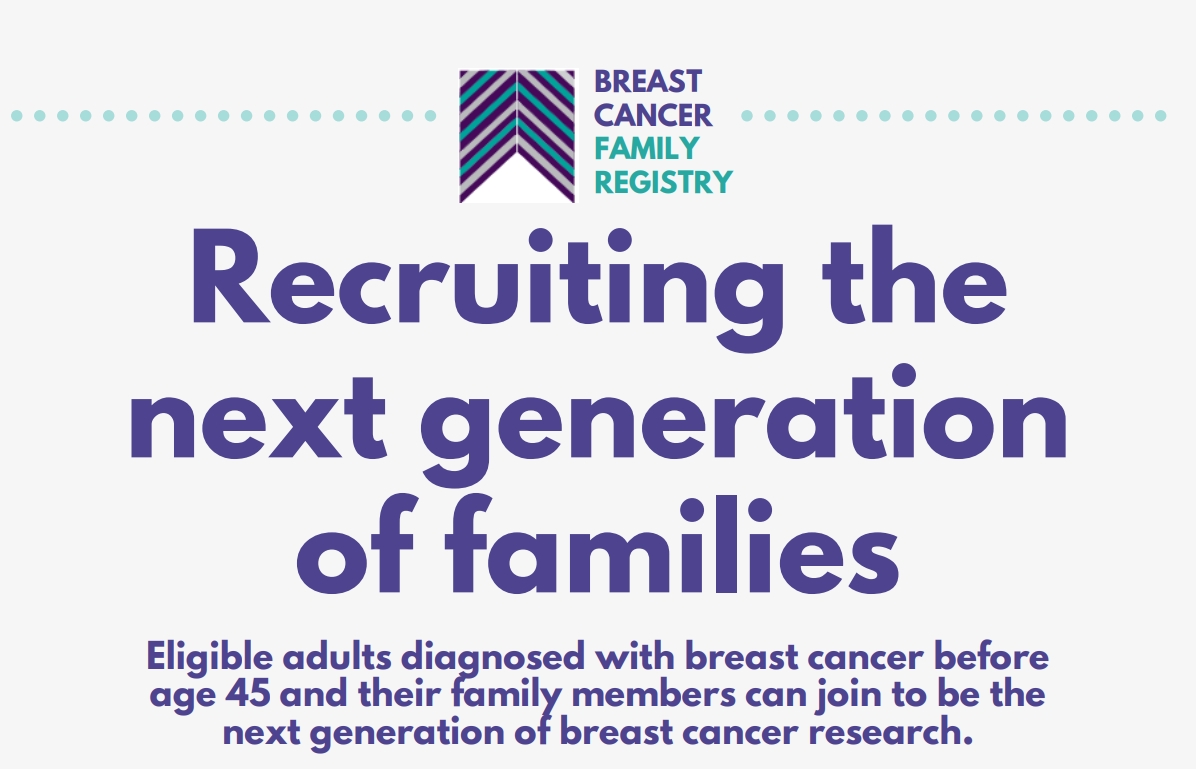 BREAST
CANCER
FAMILY
REGISTRY

Recruiting the next generation of families

Eligible adults diagnosed with breast cancer before age 45 and their family members can join to be the next generation of breast cancer research.